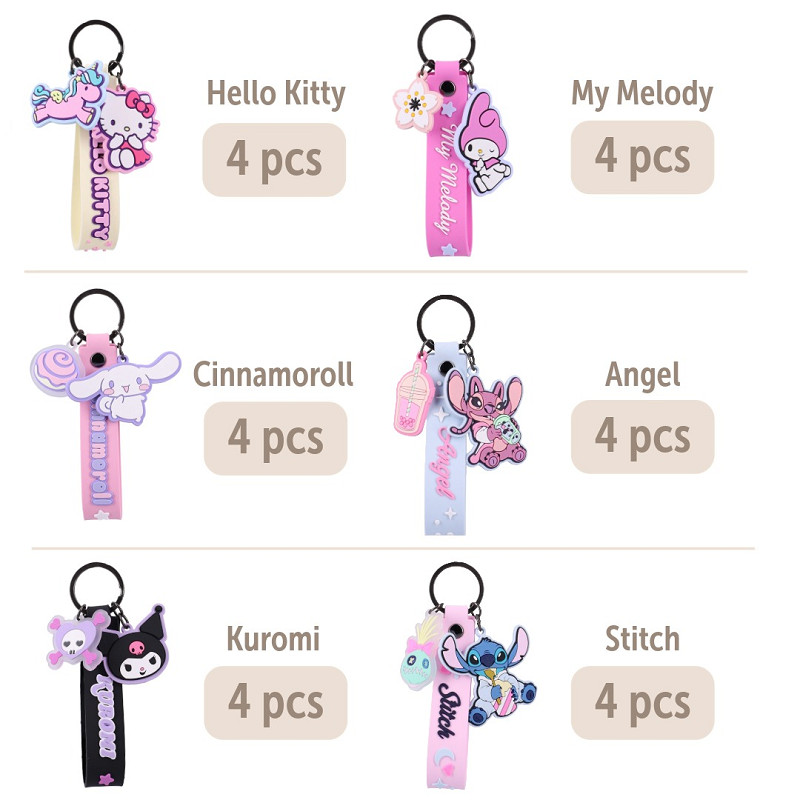 HELLO KITTY

Hello Kitty

4 pcs

My Melody

My Melody

4 pcs

Cinnamoroll

Cinnamoroll

4 pcs

Angel

Angel

4 pcs

Kuromi

Kuromi

4 pcs

Stitch

Stitch

4 pcs